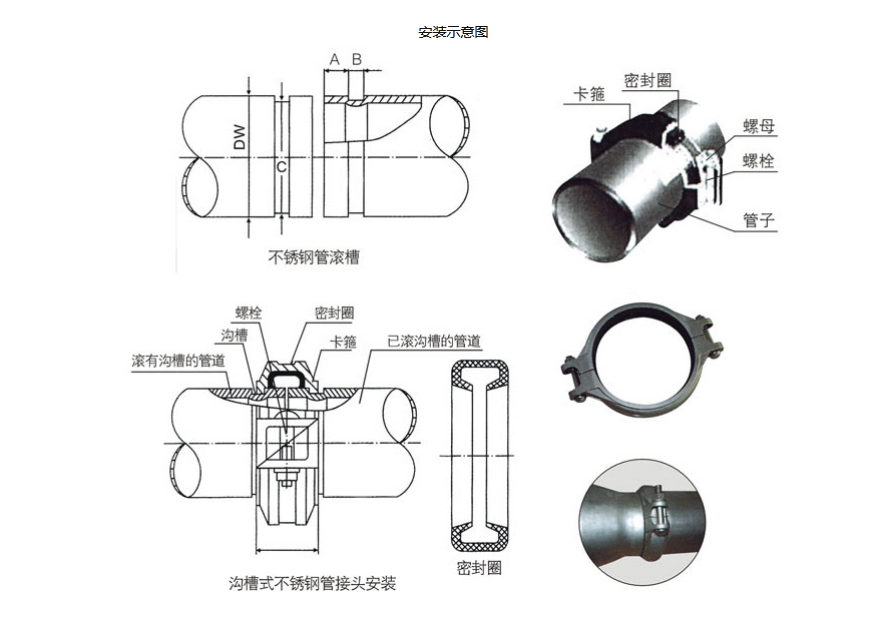 安装示意图

A B

DW

C

不锈钢管滚槽

卡箍
密封圈
螺母
螺栓
管子

螺栓
密封圈
沟槽
卡箍
滚有沟槽的管道
已滚沟槽的管道

沟槽式不锈钢管接头安装

密封圈