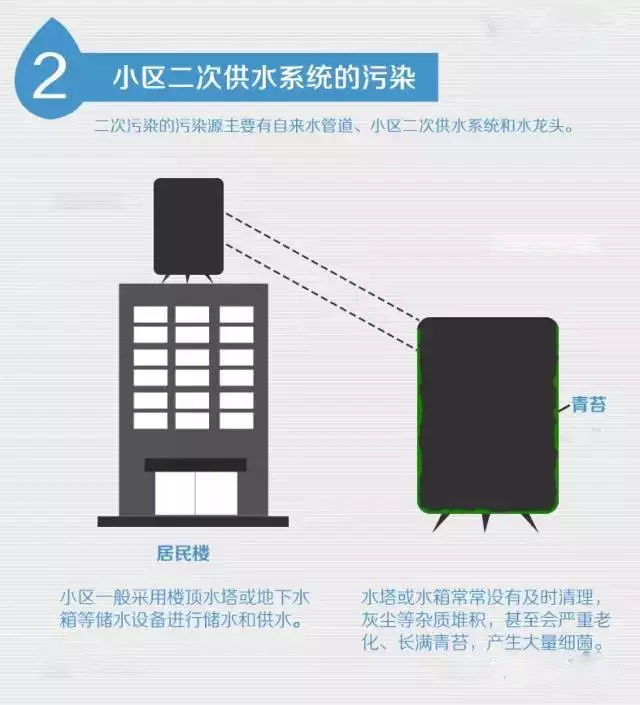 2 小区二次供水系统的污染

二次污染的污染源主要有自来水管道、小区二次供水系统和水龙头。

青苔

居民楼

小区一般采用楼顶水塔或地下水箱等储水设备进行储水和供水。

水塔或水箱常常没有及时清理，灰尘等杂质堆积，甚至会严重老化、长满青苔，产生大量细菌。